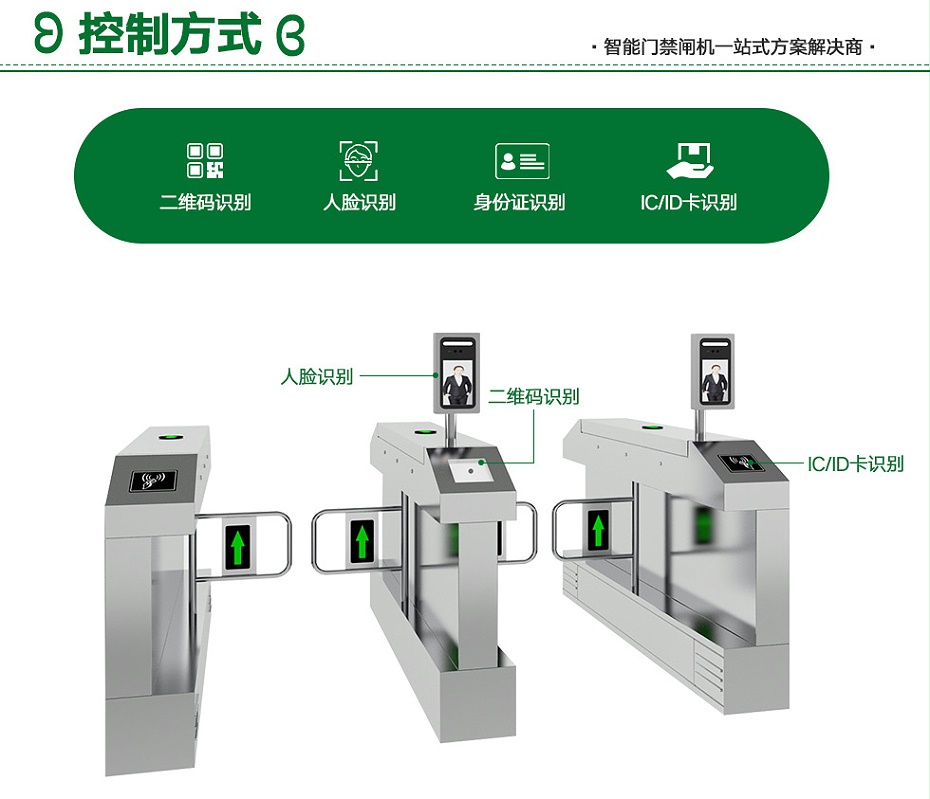 控制方式

· 智能门禁闸机一站式方案解决商 ·

二维码识别
人脸识别
身份证识别
IC/ID卡识别

人脸识别
二维码识别
IC/ID卡识别